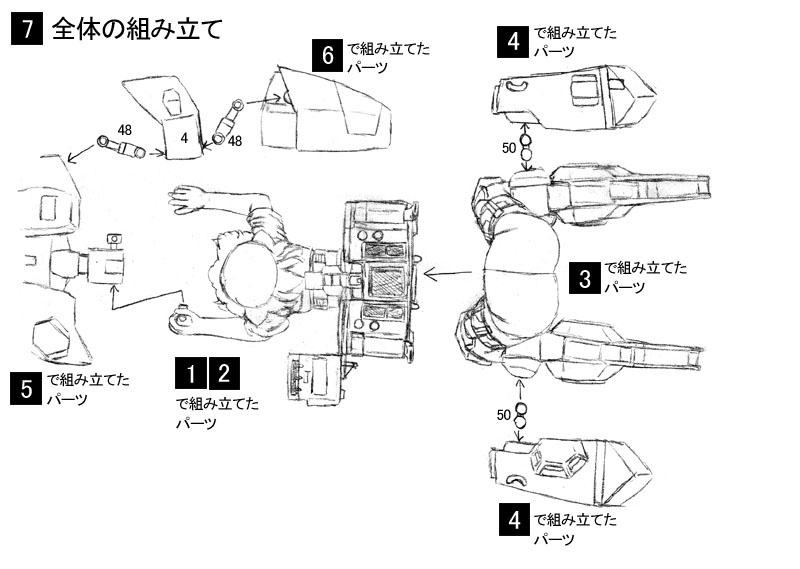 7 全体の組み立て

6 で組み立てたパーツ

4 で組み立てたパーツ

48

4

48

50

3 で組み立てたパーツ

5 で組み立てたパーツ

1 2 で組み立てたパーツ

50

4 で組み立てたパーツ