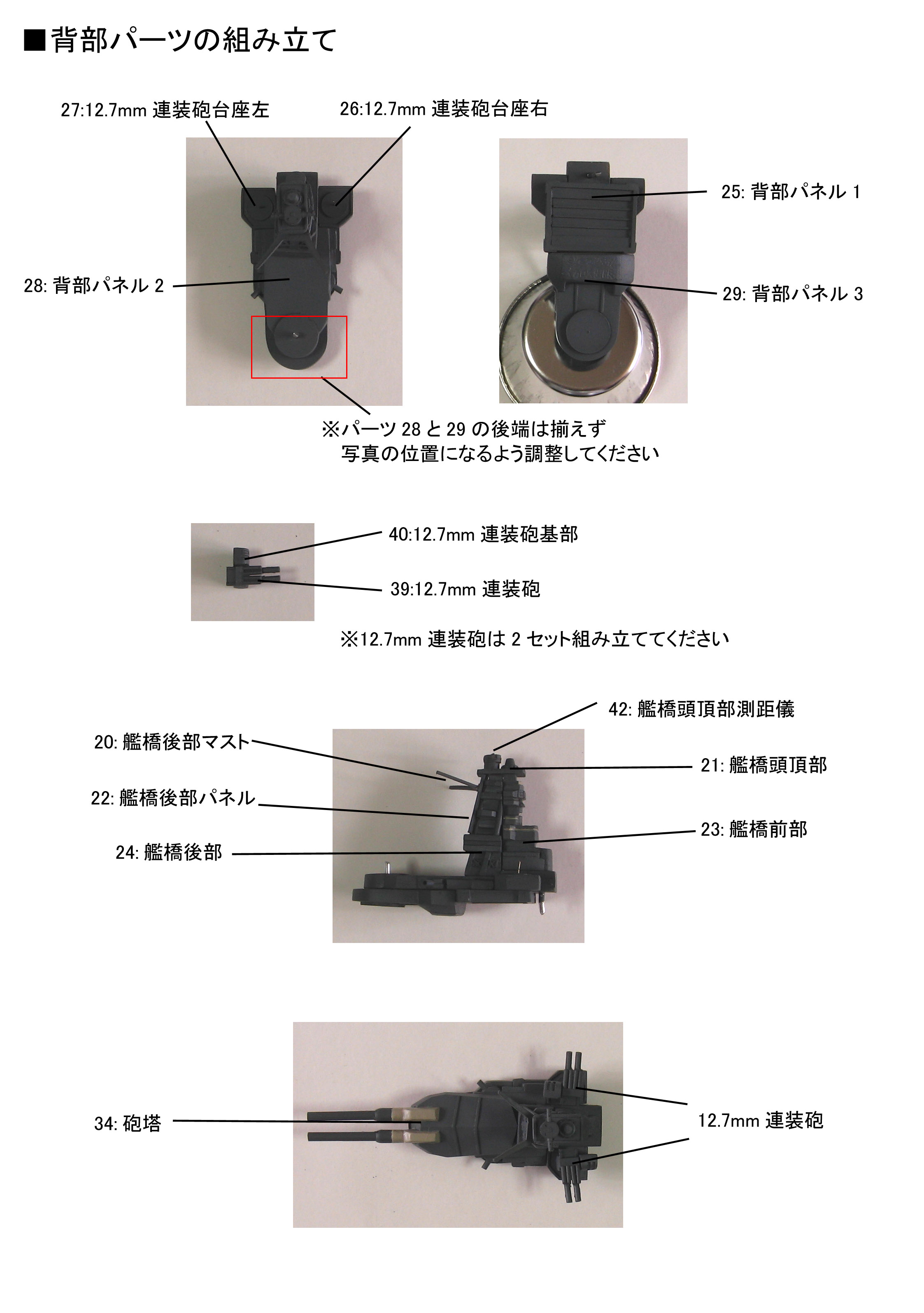 ■背部パーツの組み立て

27:12.7mm 連装砲台座左

26:12.7mm 連装砲台座右

25: 背部パネル 1

28: 背部パネル 2

29: 背部パネル 3

※パーツ 28 と 29 の後端は揃えず
写真の位置になるよう調整してください

40:12.7mm 連装砲基部

39:12.7mm 連装砲

※12.7mm 連装砲は 2 セット組み立ててください

42: 艦橋頭頂部測距儀

20: 艦橋後部マスト

21: 艦橋頭頂部

22: 艦橋後部パネル

23: 艦橋前部

24: 艦橋後部

34: 砲塔

12.7mm 連装砲